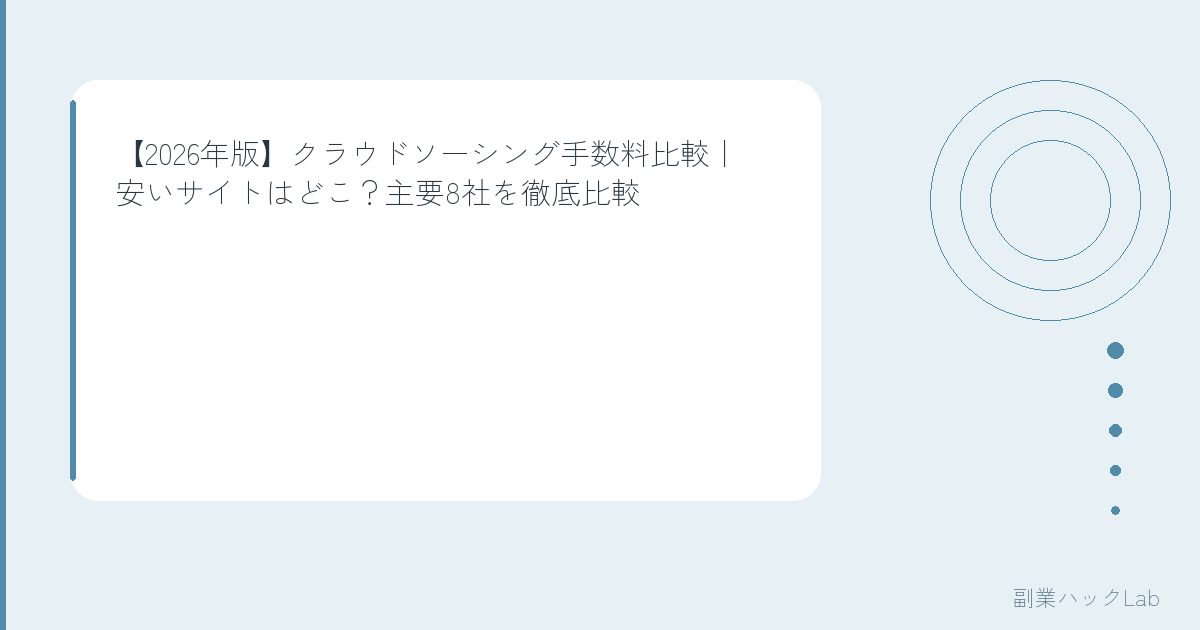 【2026年版】クラウドソーシング手数料比較｜安いサイトはどこ？主要8社を徹底比較

副業ハックLab