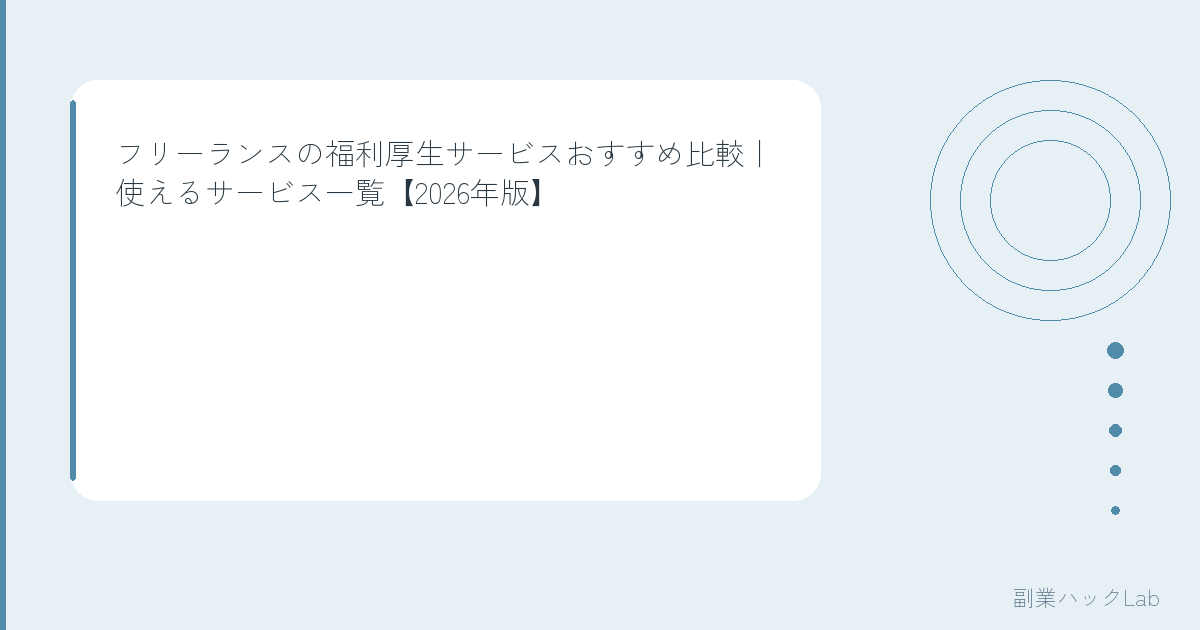 フリーランスの福利厚生サービスおすすめ比較｜使えるサービス一覧【2026年版】

副業ハックLab