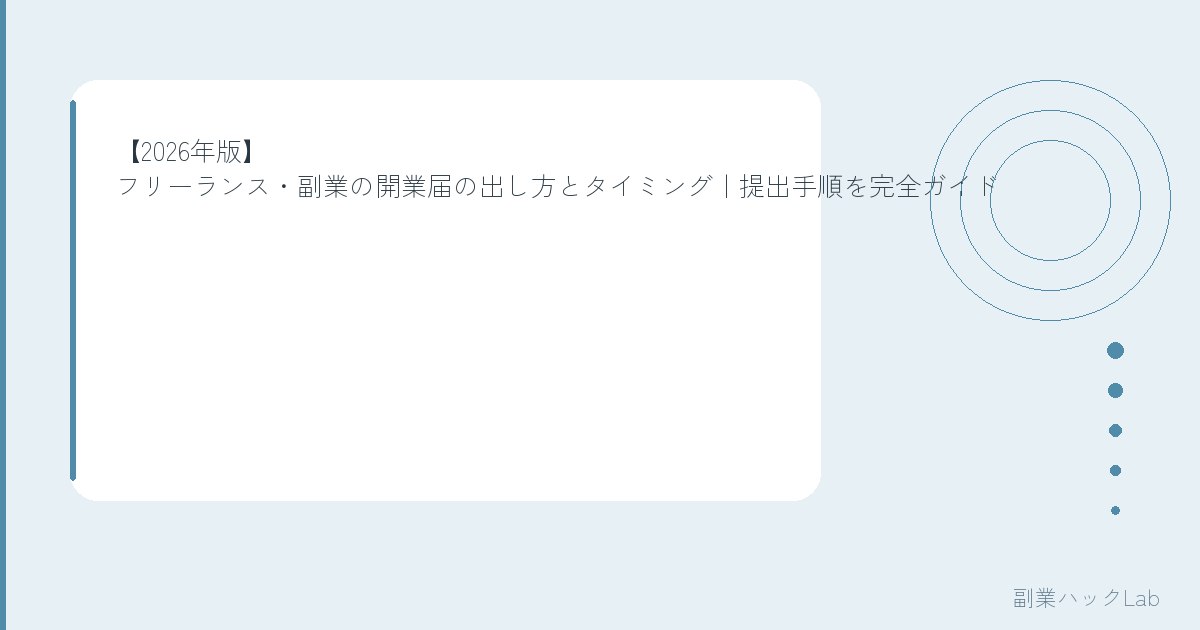 【2026年版】
フリーランス・副業の開業届の出し方とタイミング｜提出手順を完全ガイド

副業ハックLab